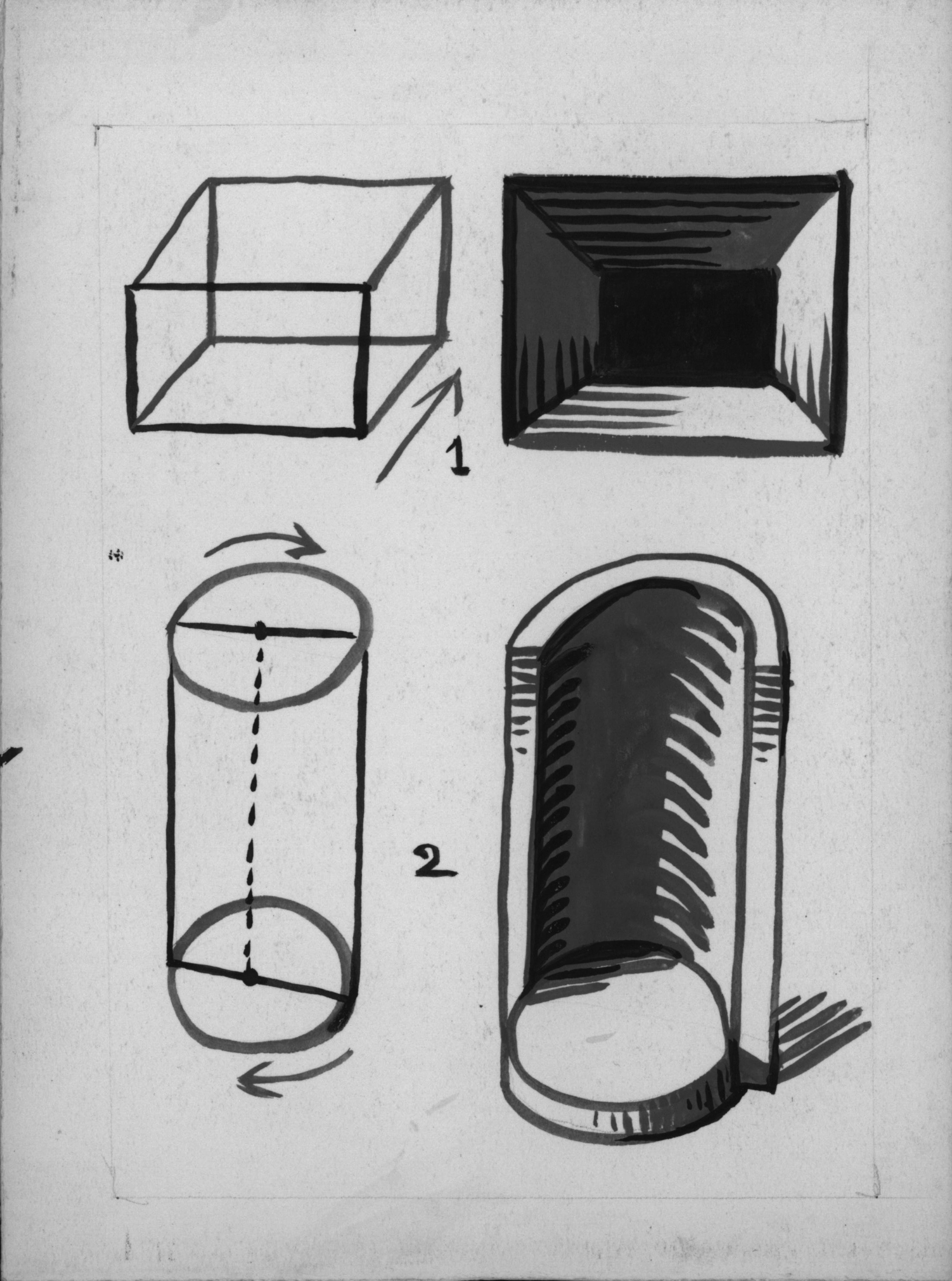 1

2